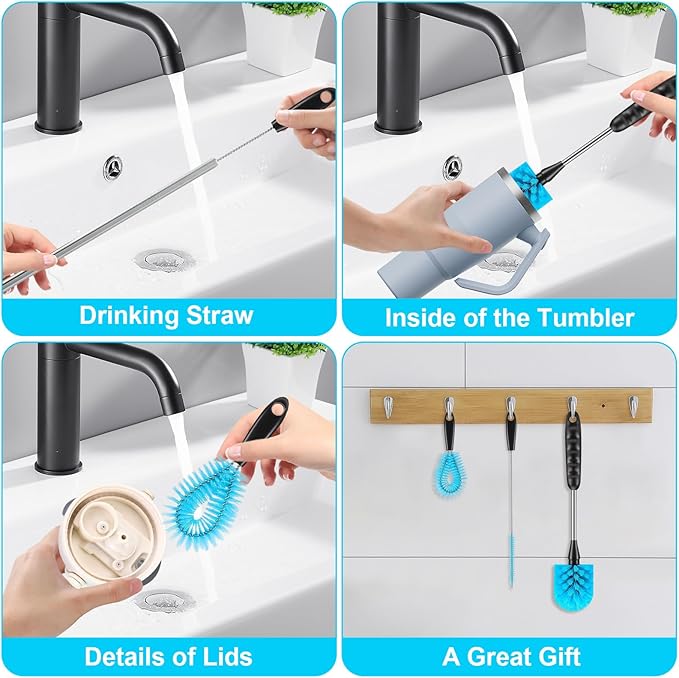 Drinking Straw

Inside of the Tumbler

Details of Lids

A Great Gift