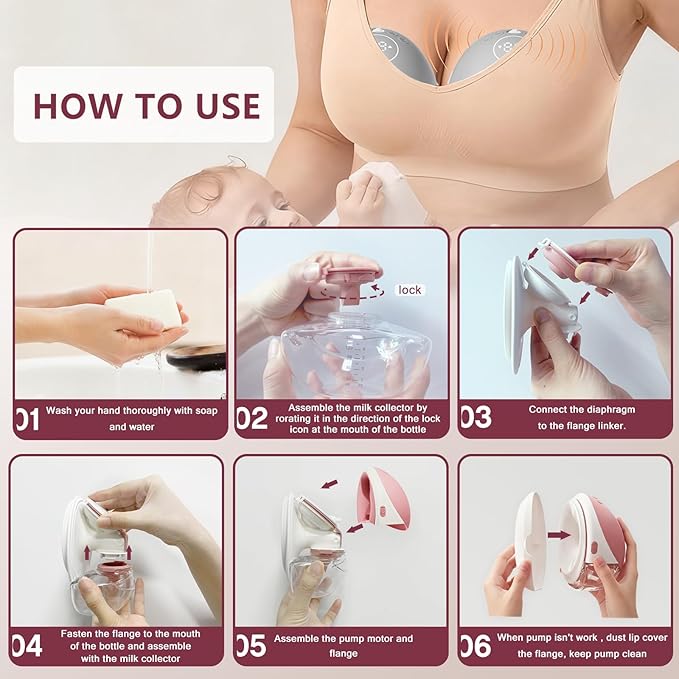 HOW TO USE

lock

01 Wash your hand thoroughly with soap and water

02 Assemble the milk collector by rorating it in the direction of the lock icon at the mouth of the bottle

03 Connect the diaphragm to the flange linker.

04 Fasten the flange to the mouth of the bottle and assemble with the milk collector

05 Assemble the pump motor and flange

06 When pump isn't work , dust lip cover the flange, keep pump clean