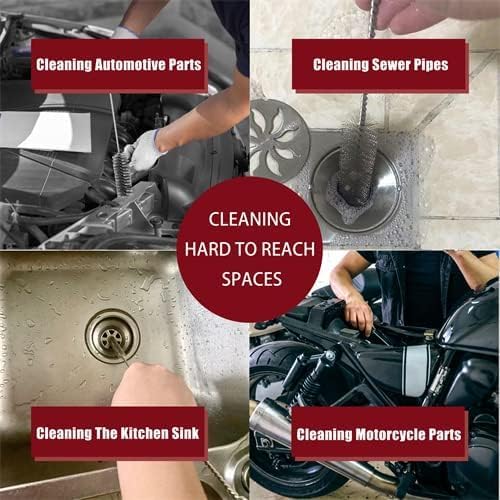 Cleaning Automotive Parts

Cleaning Sewer Pipes

CLEANING HARD TO REACH SPACES

Cleaning The Kitchen Sink

Cleaning Motorcycle Parts