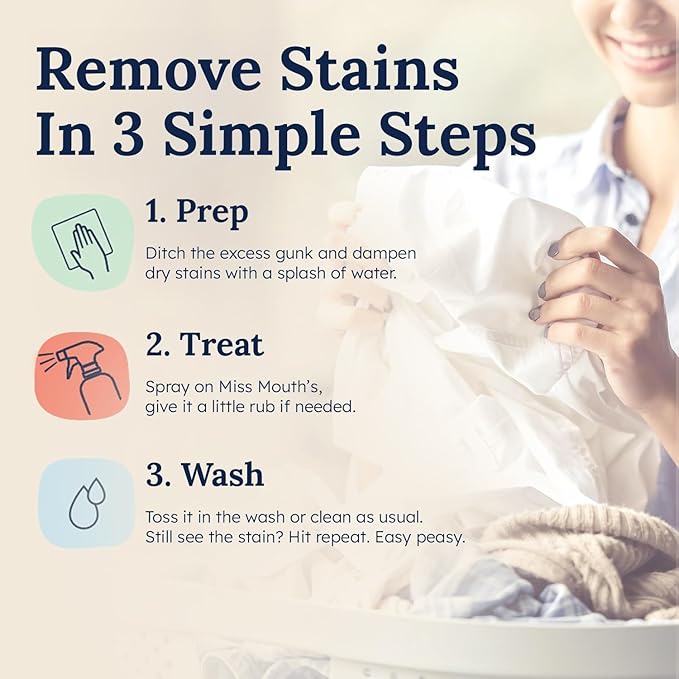 Remove Stains In 3 Simple Steps

1. Prep

Ditch the excess gunk and dampen dry stains with a splash of water.

2. Treat

Spray on Miss Mouth's, give it a little rub if needed.

3. Wash

Toss it in the wash or clean as usual. Still see the stain? Hit repeat. Easy peasy.