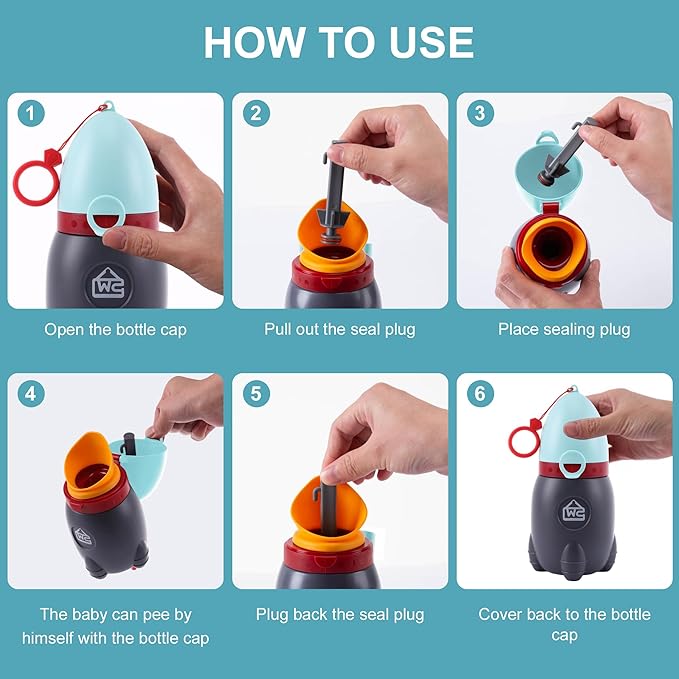 HOW TO USE

1
WC
Open the bottle cap

2
Pull out the seal plug

3
Place sealing plug

4
WC
The baby can pee by himself with the bottle cap

5
Plug back the seal plug

6
WC
Cover back to the bottle cap