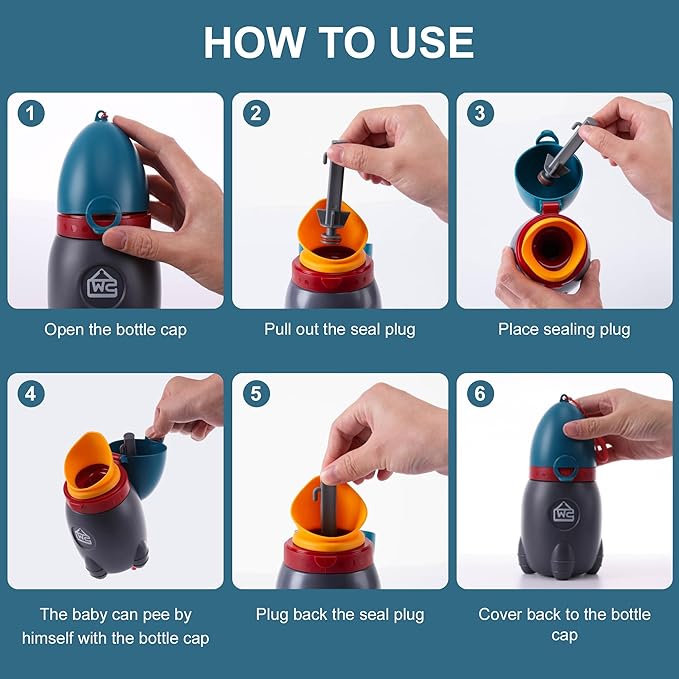 HOW TO USE

1
WC
Open the bottle cap

2
Pull out the seal plug

3
Place sealing plug

4
WC
The baby can pee by himself with the bottle cap

5
Plug back the seal plug

6
WC
Cover back to the bottle cap