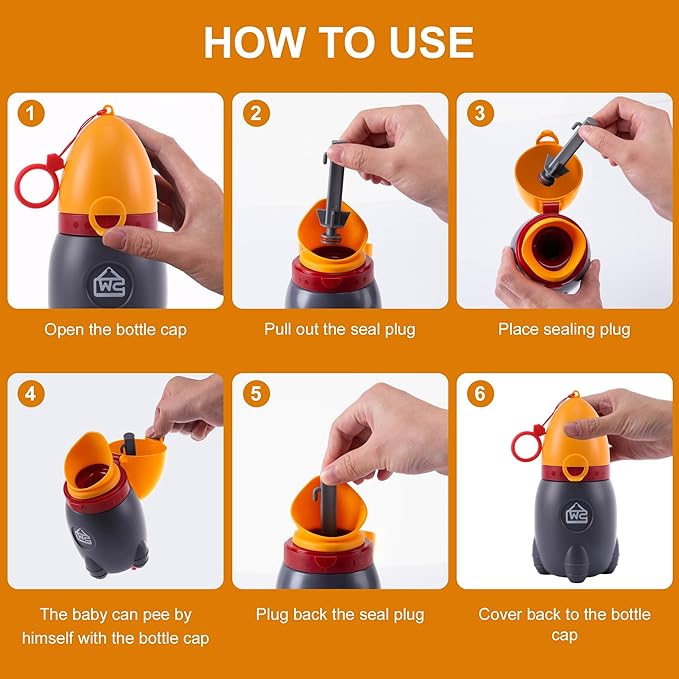 HOW TO USE

1
WC
Open the bottle cap

2
Pull out the seal plug

3
Place sealing plug

4
WC
The baby can pee by himself with the bottle cap

5
Plug back the seal plug

6
WC
Cover back to the bottle cap