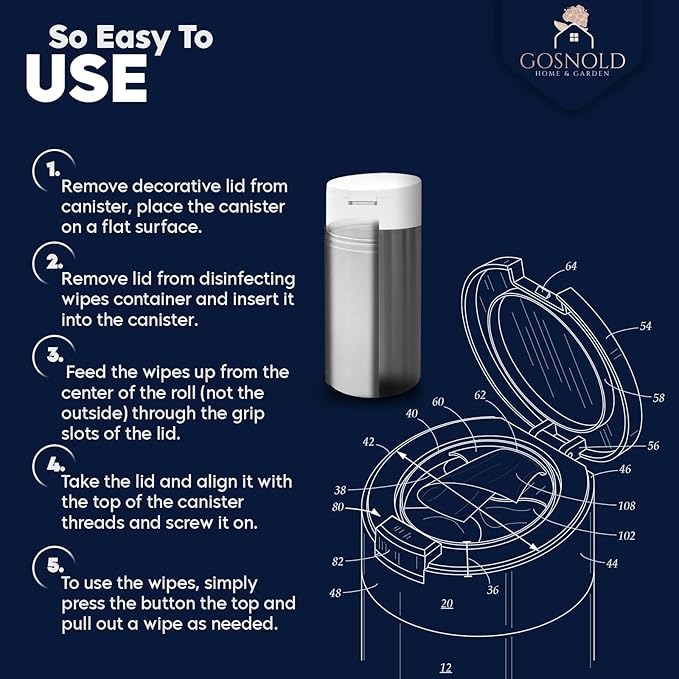 So Easy To
USE

GOSNOLD
HOME & GARDEN

1. Remove decorative lid from canister, place the canister on a flat surface.

2. Remove lid from disinfecting wipes container and insert it into the canister.

3. Feed the wipes up from the center of the roll (not the outside) through the grip slots of the lid.

4. Take the lid and align it with the top of the canister threads and screw it on.

5. To use the wipes, simply press the button the top and pull out a wipe as needed.

64
54
58
60
62
40
42
56
46
38
108
80
102
82
44
36
48
20
12