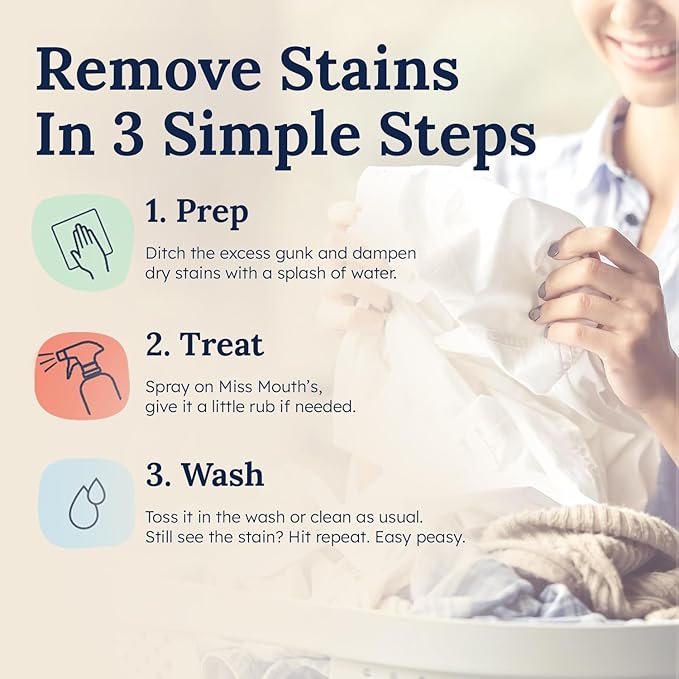 Remove Stains In 3 Simple Steps

1. Prep

Ditch the excess gunk and dampen dry stains with a splash of water.

2. Treat

Spray on Miss Mouth's, give it a little rub if needed.

3. Wash

Toss it in the wash or clean as usual. Still see the stain? Hit repeat. Easy peasy.