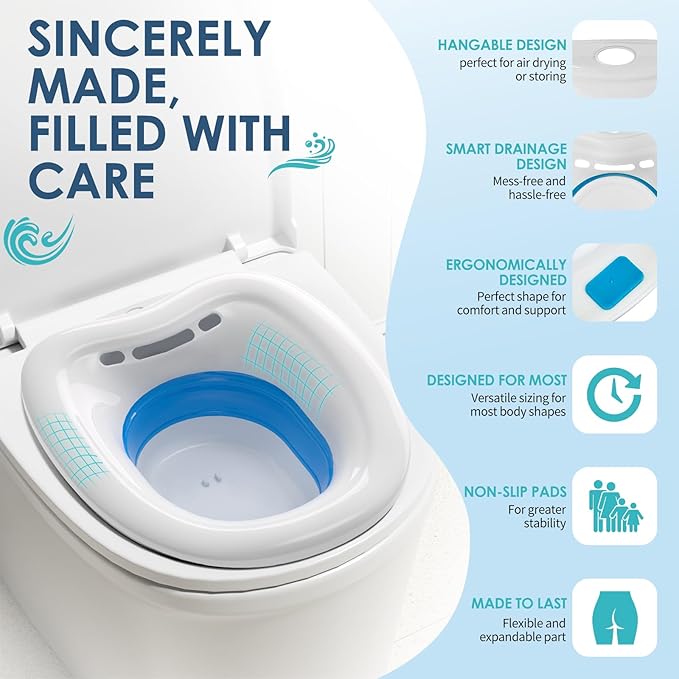 SINCERELY MADE, FILLED WITH CARE

HANGABLE DESIGN
perfect for air drying or storing

SMART DRAINAGE DESIGN
Mess-free and hassle-free

ERGONOMICALLY DESIGNED
Perfect shape for comfort and support

DESIGNED FOR MOST
Versatile sizing for most body shapes

NON-SLIP PADS
For greater stability

MADE TO LAST
Flexible and expandable part