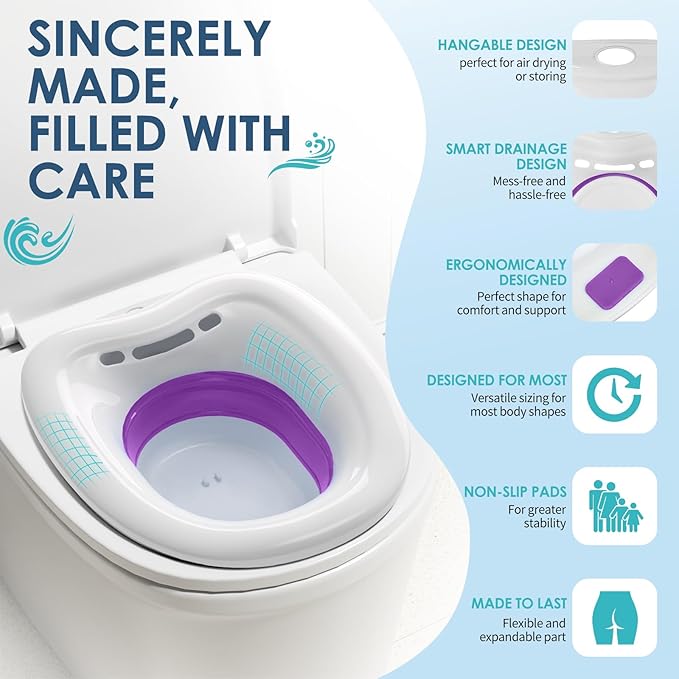 SINCERELY MADE, FILLED WITH CARE

HANGABLE DESIGN
perfect for air drying or storing

SMART DRAINAGE DESIGN
Mess-free and hassle-free

ERGONOMICALLY DESIGNED
Perfect shape for comfort and support

DESIGNED FOR MOST
Versatile sizing for most body shapes

NON-SLIP PADS
For greater stability

MADE TO LAST
Flexible and expandable part