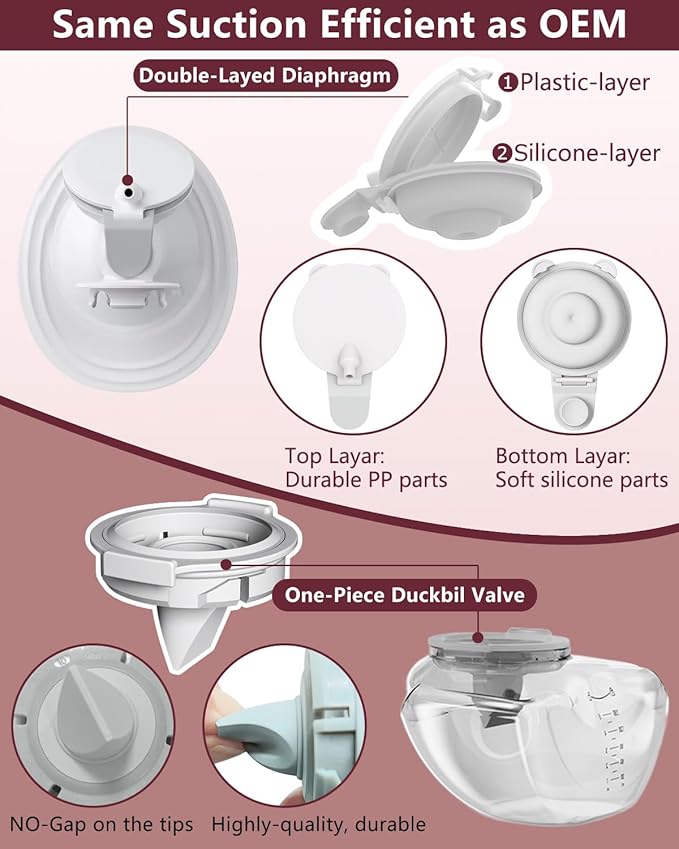 Same Suction Efficient as OEM

Double-Layed Diaphragm

❶Plastic-layer

❷Silicone-layer

Top Layar:
Durable PP parts

Bottom Layar:
Soft silicone parts

One-Piece Duckbil Valve

NO-Gap on the tips

Highly-quality, durable