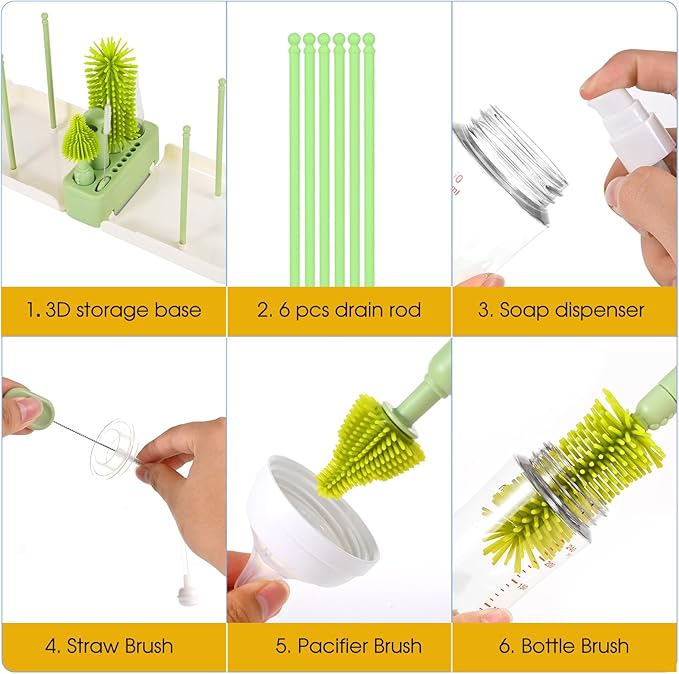 1. 3D storage base

2. 6 pcs drain rod

3. Soap dispenser

4. Straw Brush

5. Pacifier Brush

6. Bottle Brush