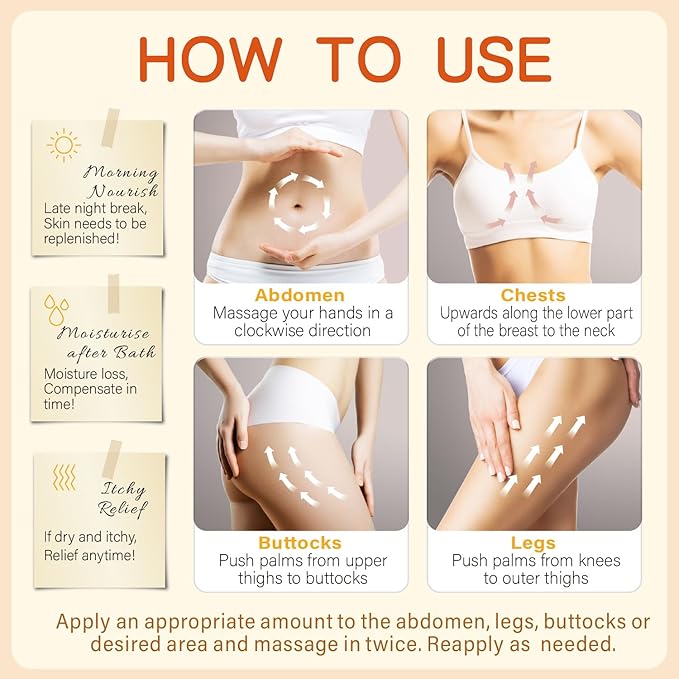 HOW TO USE

Morning Nourish
Late night break, Skin needs to be replenished!

Moisturise after Bath
Moisture loss, Compensate in time!

Itchy Relief
If dry and itchy, Relief anytime!

Abdomen
Massage your hands in a clockwise direction

Chests
Upwards along the lower part of the breast to the neck

Buttocks
Push palms from upper thighs to buttocks

Legs
Push palms from knees to outer thighs

Apply an appropriate amount to the abdomen, legs, buttocks or desired area and massage in twice. Reapply as needed.