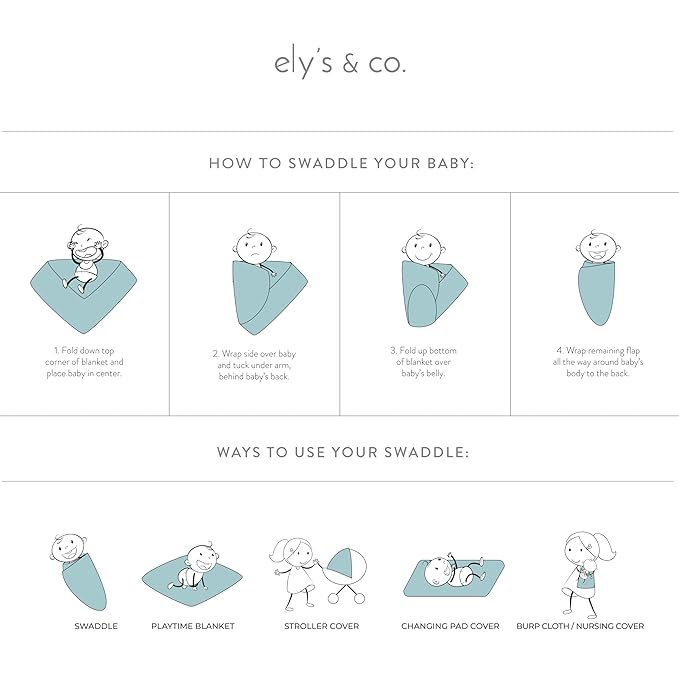 ely's & co.

HOW TO SWADDLE YOUR BABY:

1. Fold down top corner of blanket and place baby in center.

2. Wrap side over baby and tuck under arm, behind baby's back.

3. Fold up bottom of blanket over baby's belly.

4. Wrap remaining flap all the way around baby's body to the back.

WAYS TO USE YOUR SWADDLE:

SWADDLE

PLAYTIME BLANKET

STROLLER COVER

CHANGING PAD COVER

BURP CLOTH / NURSING COVER