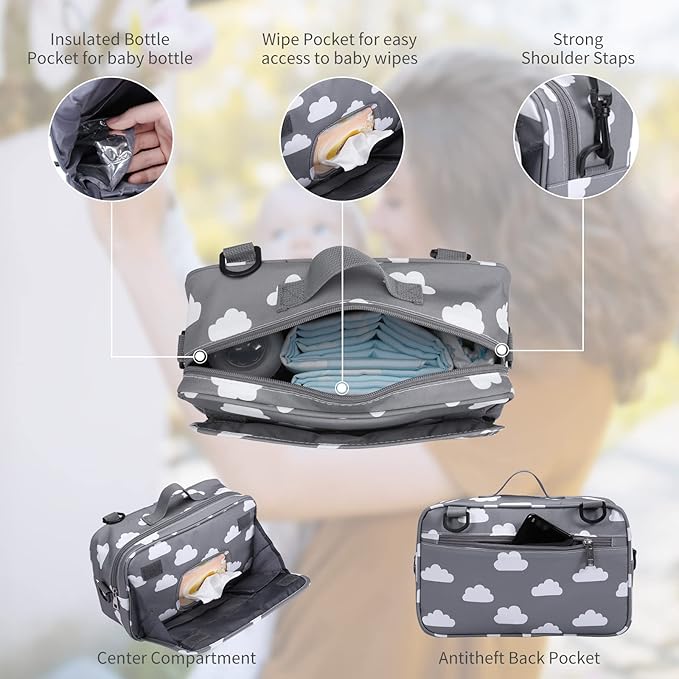 Insulated Bottle Pocket for baby bottle

Wipe Pocket for easy access to baby wipes

Strong Shoulder Staps

Center Compartment

Antitheft Back Pocket