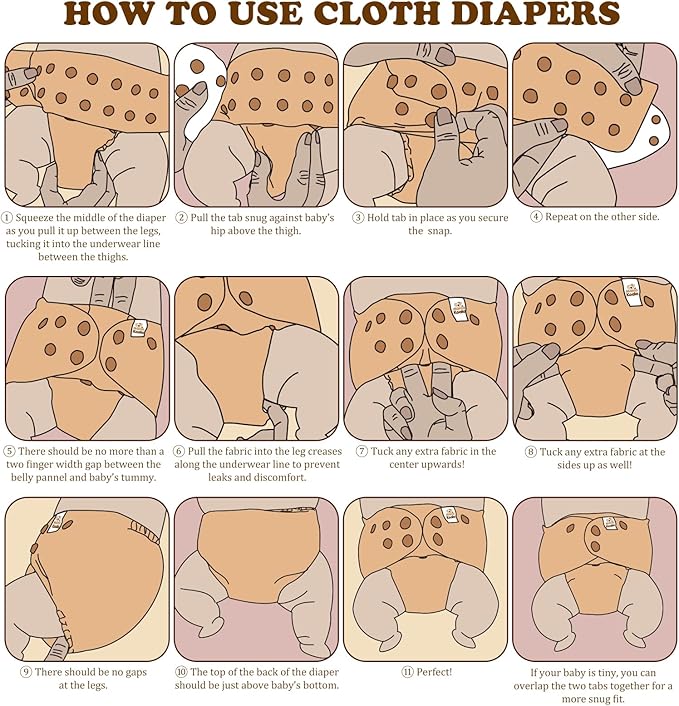 HOW TO USE CLOTH DIAPERS

① Squeeze the middle of the diaper as you pull it up between the legs, tucking it into the underwear line between the thighs.

② Pull the tab snug against baby's hip above the thigh.

③ Hold tab in place as you secure the snap.

④ Repeat on the other side.

⑤ There should be no more than a two finger width gap between the belly pannel and baby's tummy.

⑥ Pull the fabric into the leg creases along the underwear line to prevent leaks and discomfort.

⑦ Tuck any extra fabric in the center upwards!

⑧ Tuck any extra fabric at the sides up as well!

⑨ There should be no gaps at the legs.

⑩ The top of the back of the diaper should be just above baby's bottom.

⑪ Perfect!

If your baby is tiny, you can overlap the two tabs together for a more snug fit.