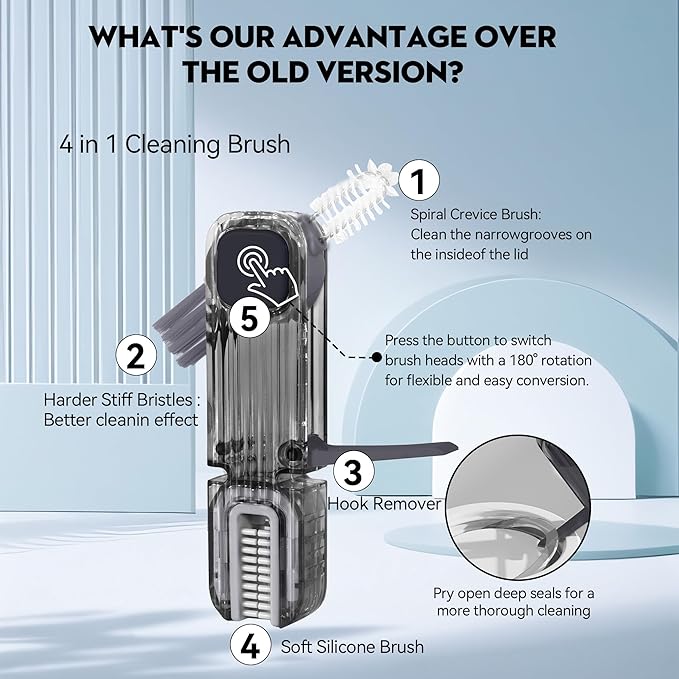 WHAT'S OUR ADVANTAGE OVER THE OLD VERSION?

4 in 1 Cleaning Brush

1

Spiral Crevice Brush: Clean the narrowgrooves on the insideof the lid

5

Press the button to switch brush heads with a 180° rotation for flexible and easy conversion.

2

Harder Stiff Bristles : Better cleanin effect

3

Hook Remover

Pry open deep seals for a more thorough cleaning

4

Soft Silicone Brush